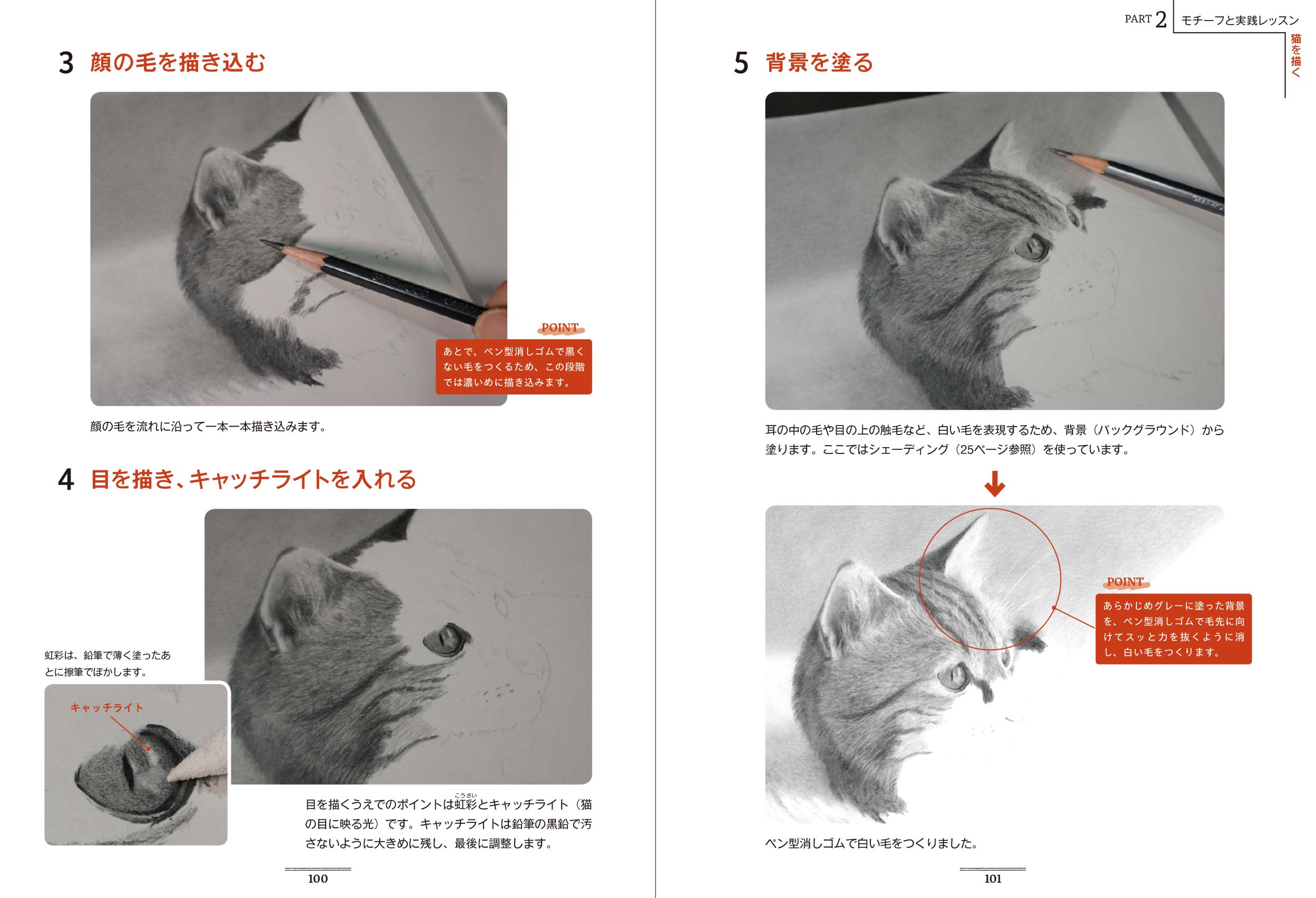 3 顔の毛を描き込む

POINT
あとで、ペン型消しゴムで黒くない毛をつくるため、この段階では濃いめに描き込みます。

顔の毛を流れに沿って一本一本描き込みます。

4 目を描き、キャッチライトを入れる

虹彩は、鉛筆で薄く塗ったあとに擦筆でぼかします。

キャッチライト

目を描くうえでのポイントは虹彩（こうさい）とキャッチライト（猫の目に映る光）です。キャッチライトは鉛筆の黒鉛で汚さないように大きめに残し、最後に調整します。

100

PART 2 モチーフと実践レッスン
猫を描く

5 背景を塗る

耳の中の毛や目の上の触毛など、白い毛を表現するため、背景（バックグラウンド）から塗ります。ここではシェーディング（25ページ参照）を使っています。

POINT
あらかじめグレーに塗った背景を、ペン型消しゴムで毛先に向けてスッと力を抜くように消し、白い毛をつくります。

ペン型消しゴムで白い毛をつくりました。

101