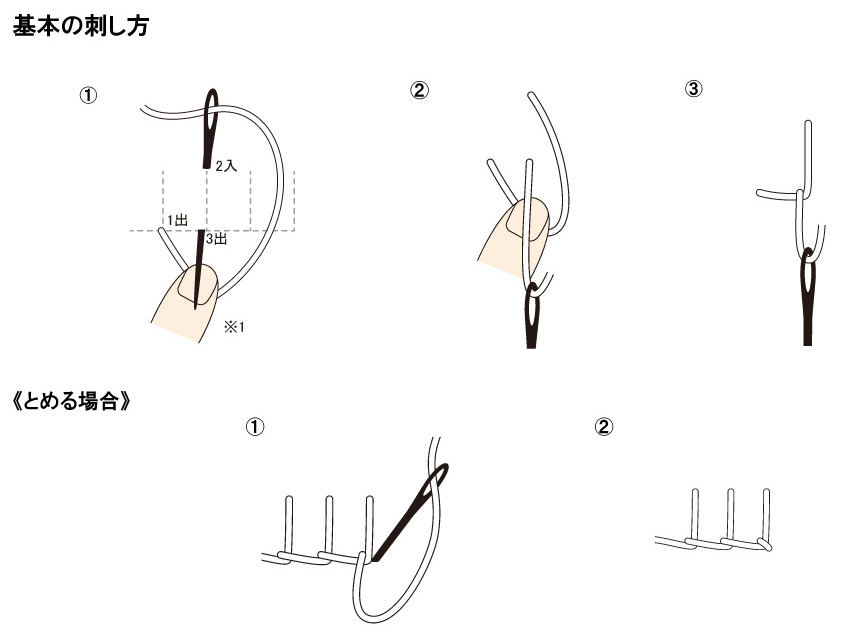 基本の刺し方

①

2入

1出

3出

※1

②

③

《とめる場合》

①

②