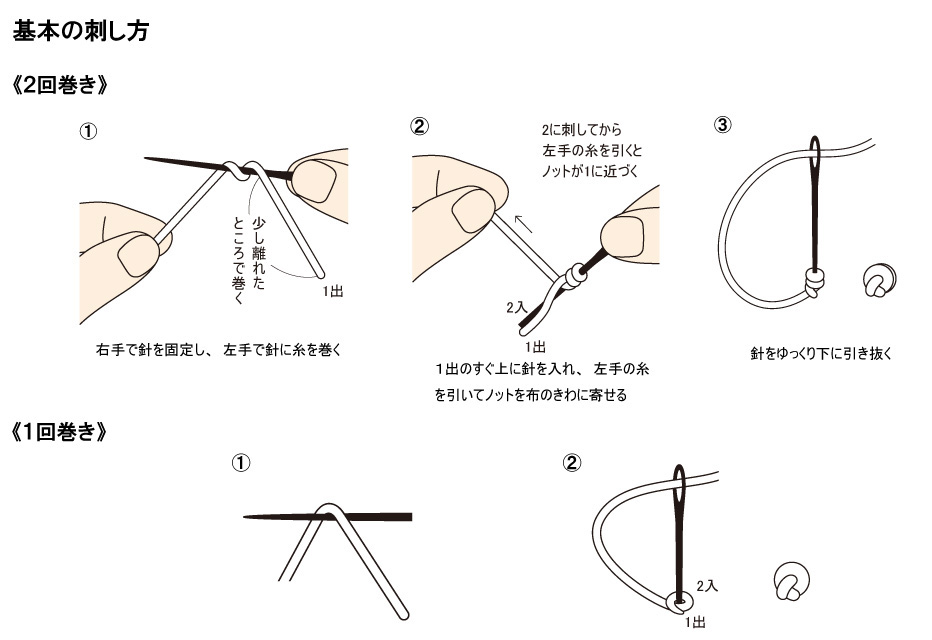 基本の刺し方

《2回巻き》

①

少し離れたところで巻く

1出

右手で針を固定し、左手で針に糸を巻く

②

2に刺してから左手の糸を引くとノットが1に近づく

2入

1出

1出のすぐ上に針を入れ、左手の糸を引いてノットを布のきわに寄せる

③

針をゆっくり下に引き抜く

《1回巻き》

①

②

2入

1出